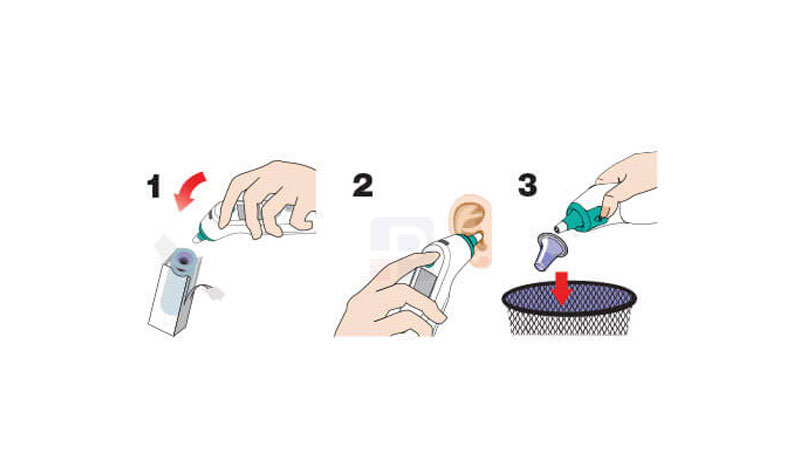 1

2

3